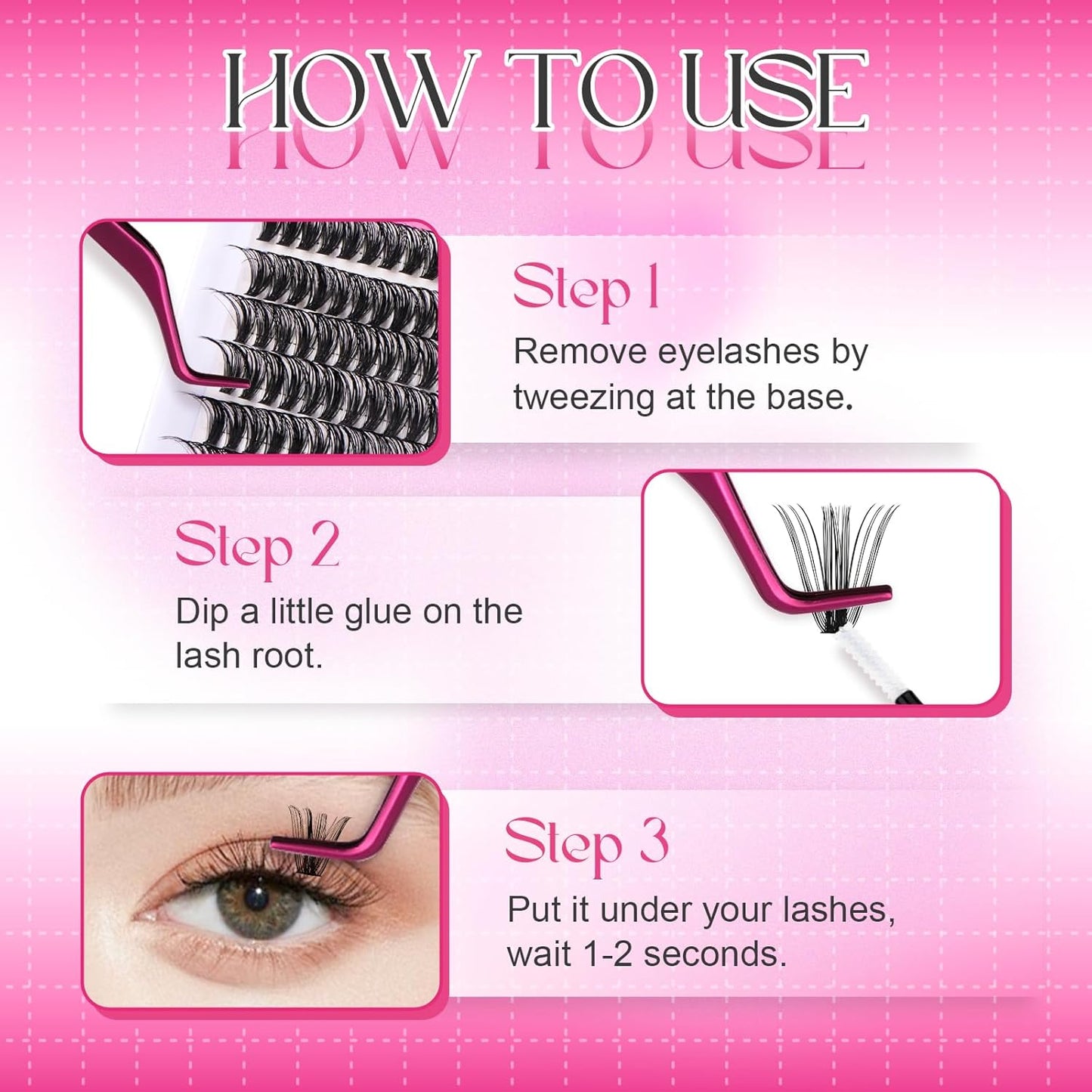 HOW TO USE

Step 1
Remove eyelashes by tweezing at the base.

Step 2
Dip a little glue on the lash root.

Step 3
Put it under your lashes, wait 1-2 seconds.