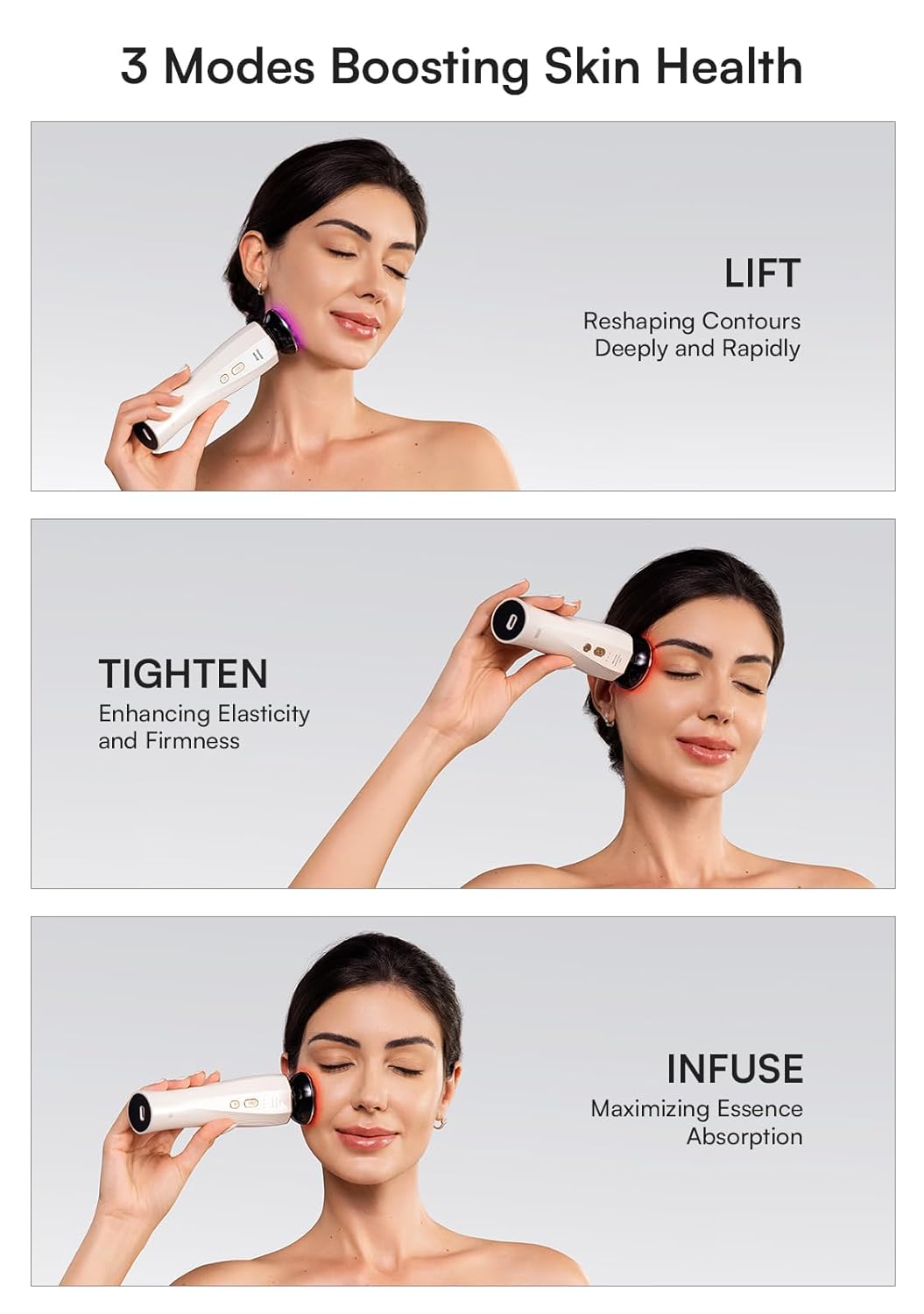 3 Modes Boosting Skin Health

LIFT
Reshaping Contours Deeply and Rapidly

TIGHTEN
Enhancing Elasticity and Firmness

INFUSE
Maximizing Essence Absorption