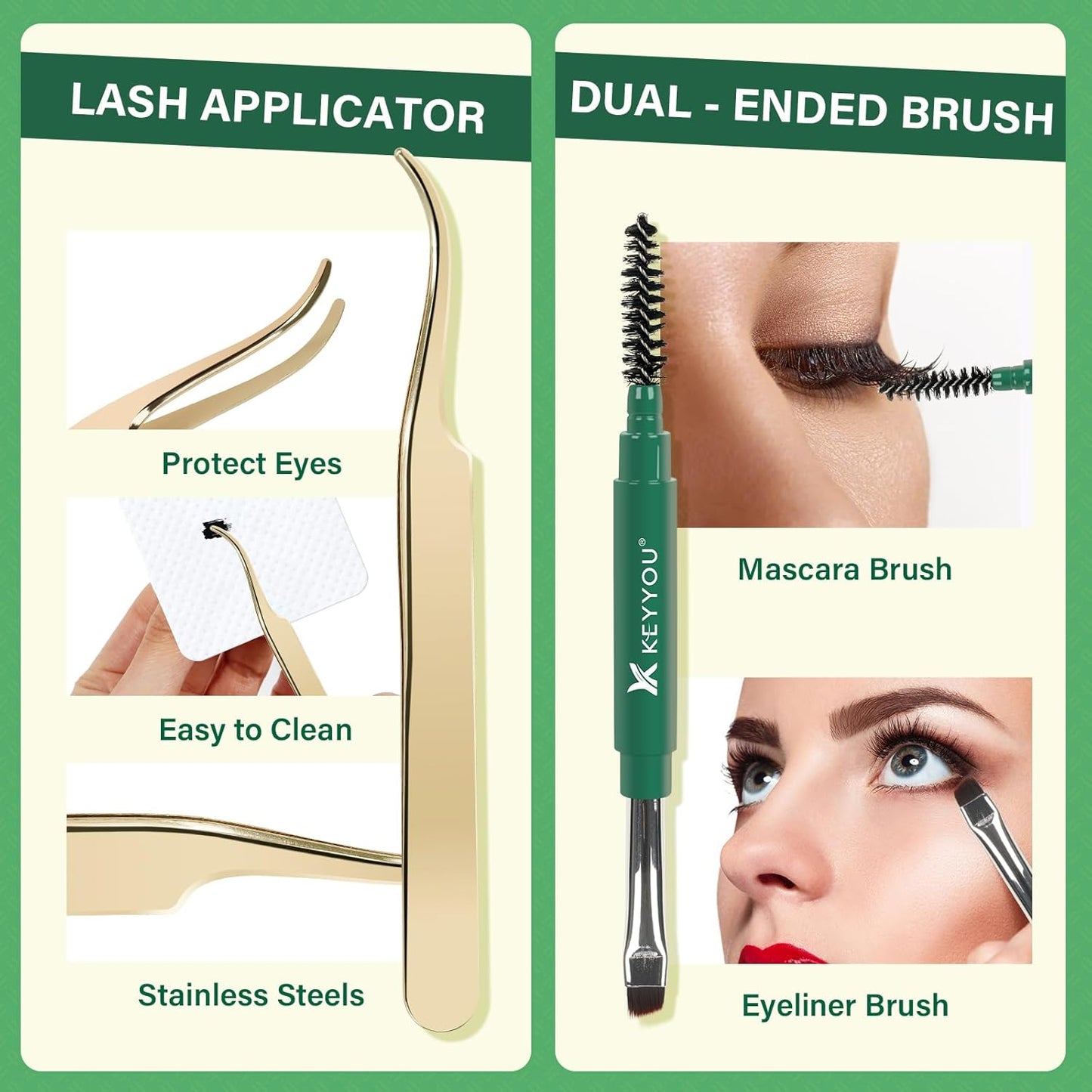 LASH APPLICATOR

Protect Eyes

Easy to Clean

Stainless Steels

DUAL - ENDED BRUSH

KEYYOU®

Mascara Brush

Eyeliner Brush