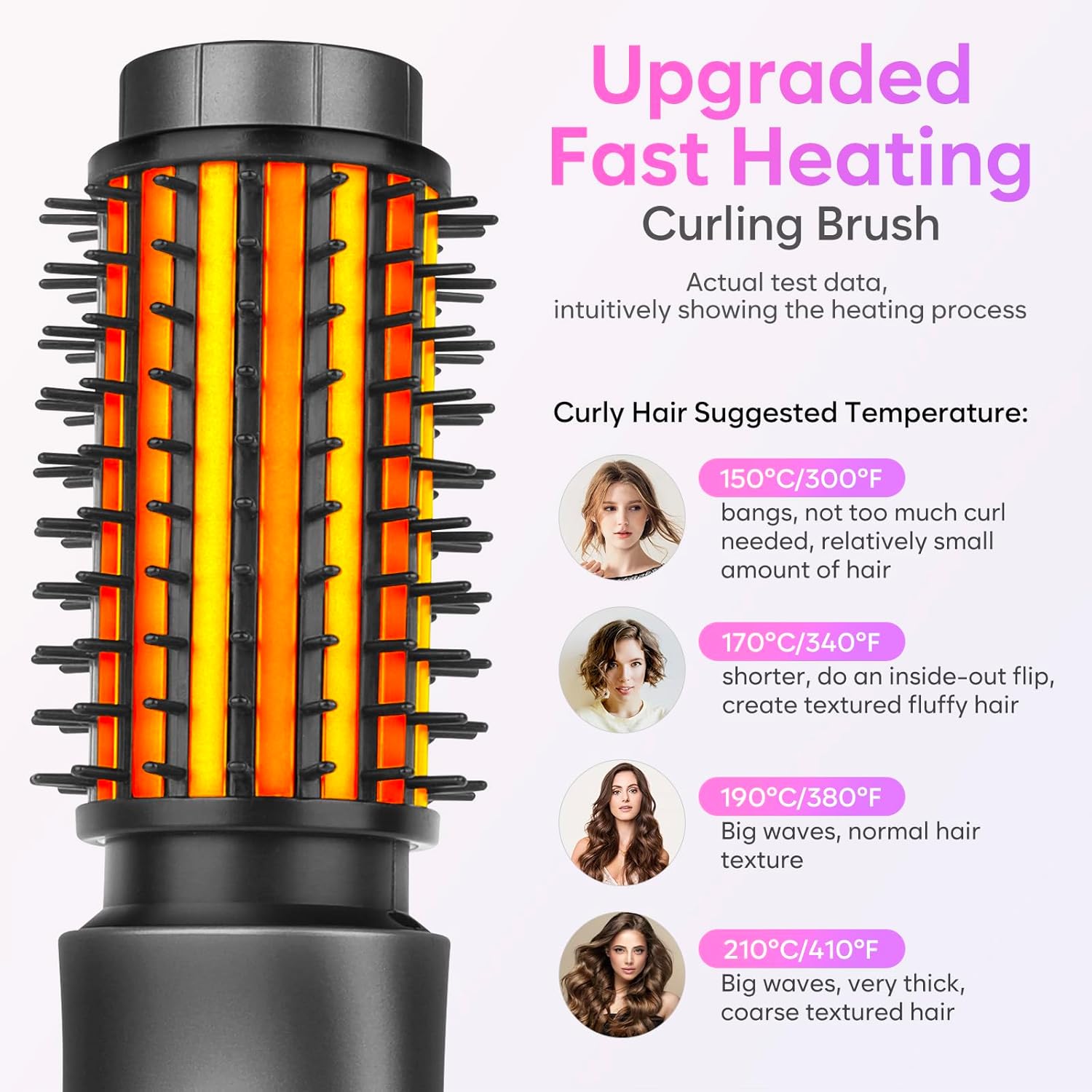 Upgraded Fast Heating
Curling Brush

Actual test data, intuitively showing the heating process

Curly Hair Suggested Temperature:

150°C/300°F
bangs, not too much curl needed, relatively small amount of hair

170°C/340°F
shorter, do an inside-out flip, create textured fluffy hair

190°C/380°F
Big waves, normal hair texture

210°C/410°F
Big waves, very thick, coarse textured hair