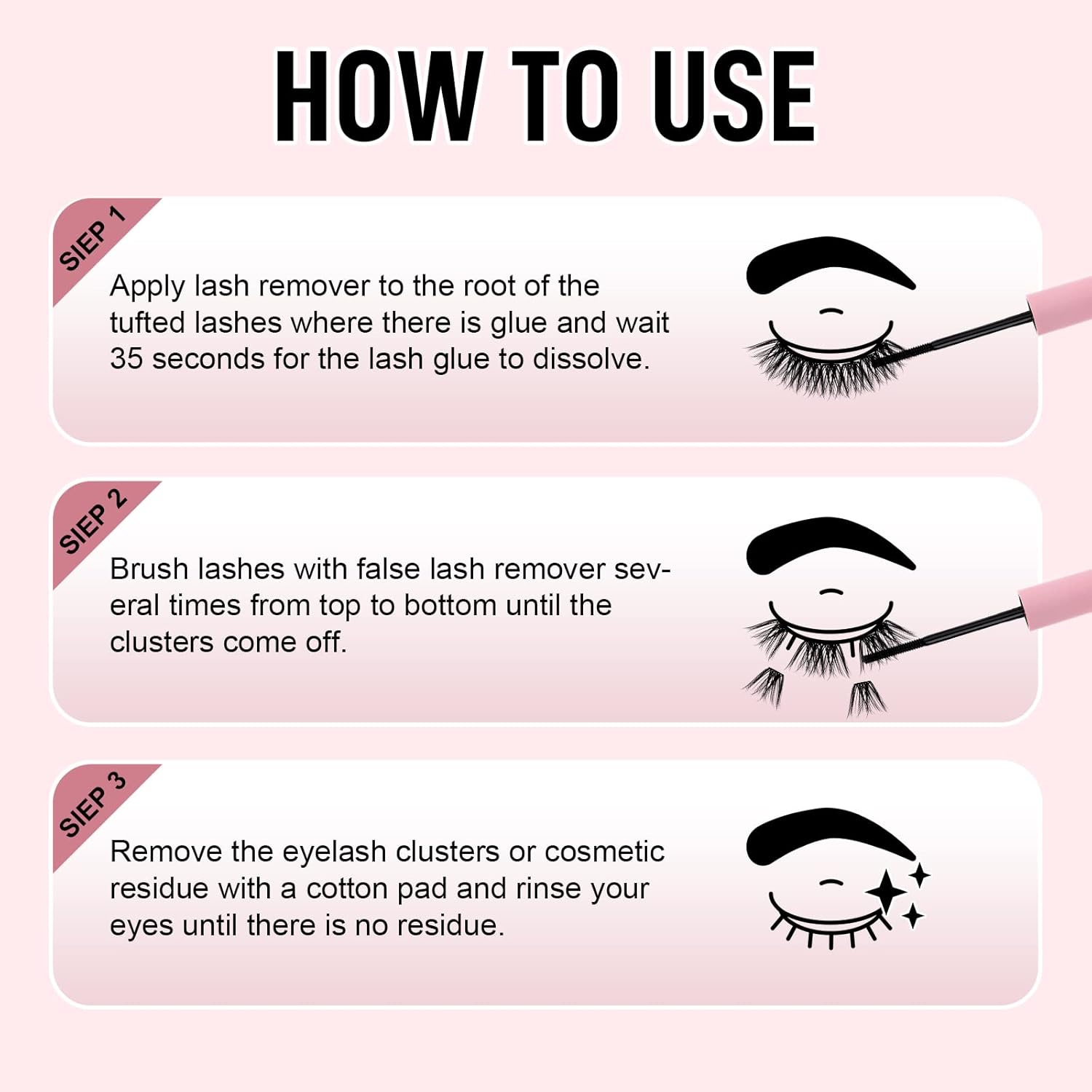 HOW TO USE

SIEP 1

Apply lash remover to the root of the tufted lashes where there is glue and wait 35 seconds for the lash glue to dissolve.

SIEP 2

Brush lashes with false lash remover several times from top to bottom until the clusters come off.

SIEP 3

Remove the eyelash clusters or cosmetic residue with a cotton pad and rinse your eyes until there is no residue.