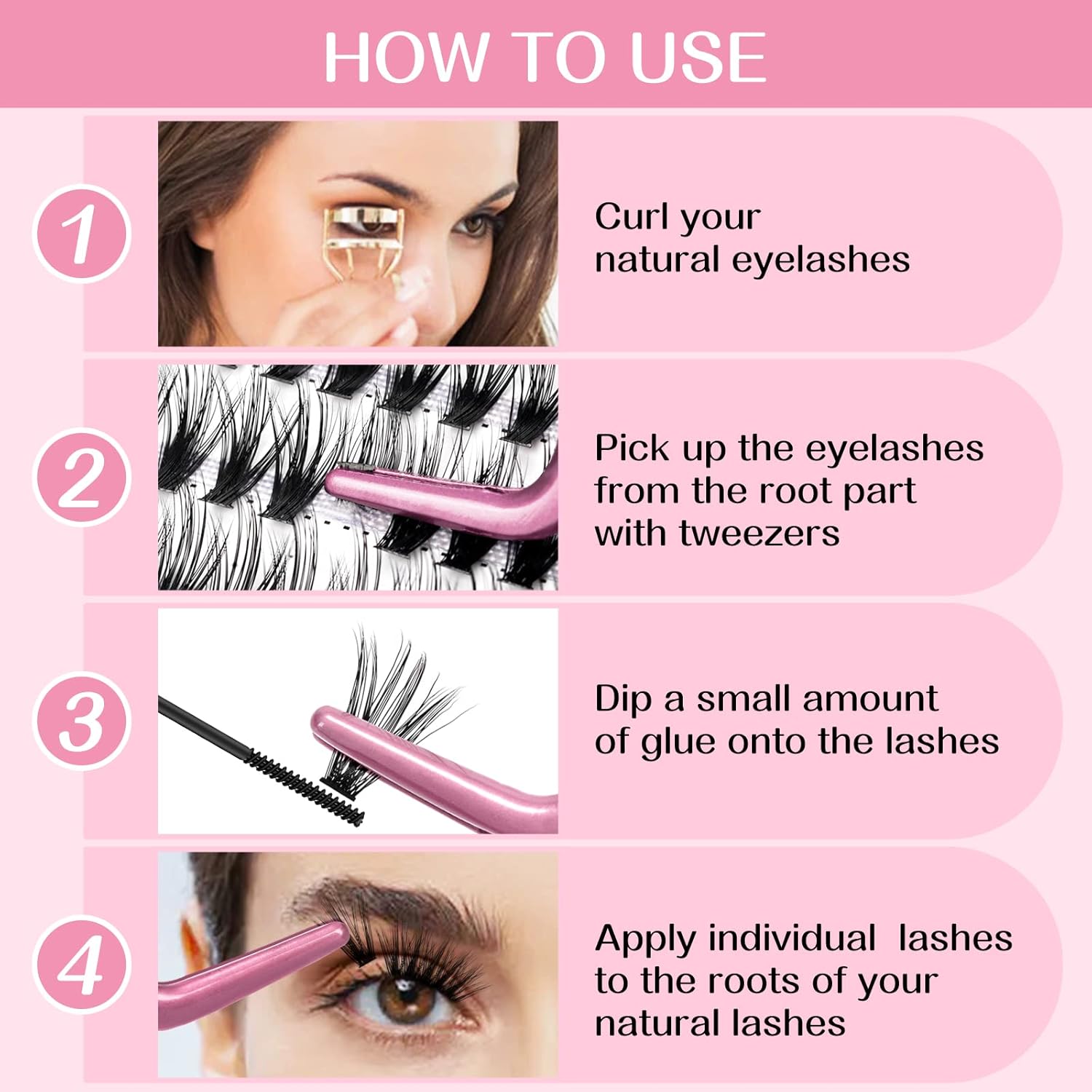 HOW TO USE

1

Curl your natural eyelashes

2

Pick up the eyelashes from the root part with tweezers

3

Dip a small amount of glue onto the lashes

4

Apply individual  lashes to the roots of your natural lashes