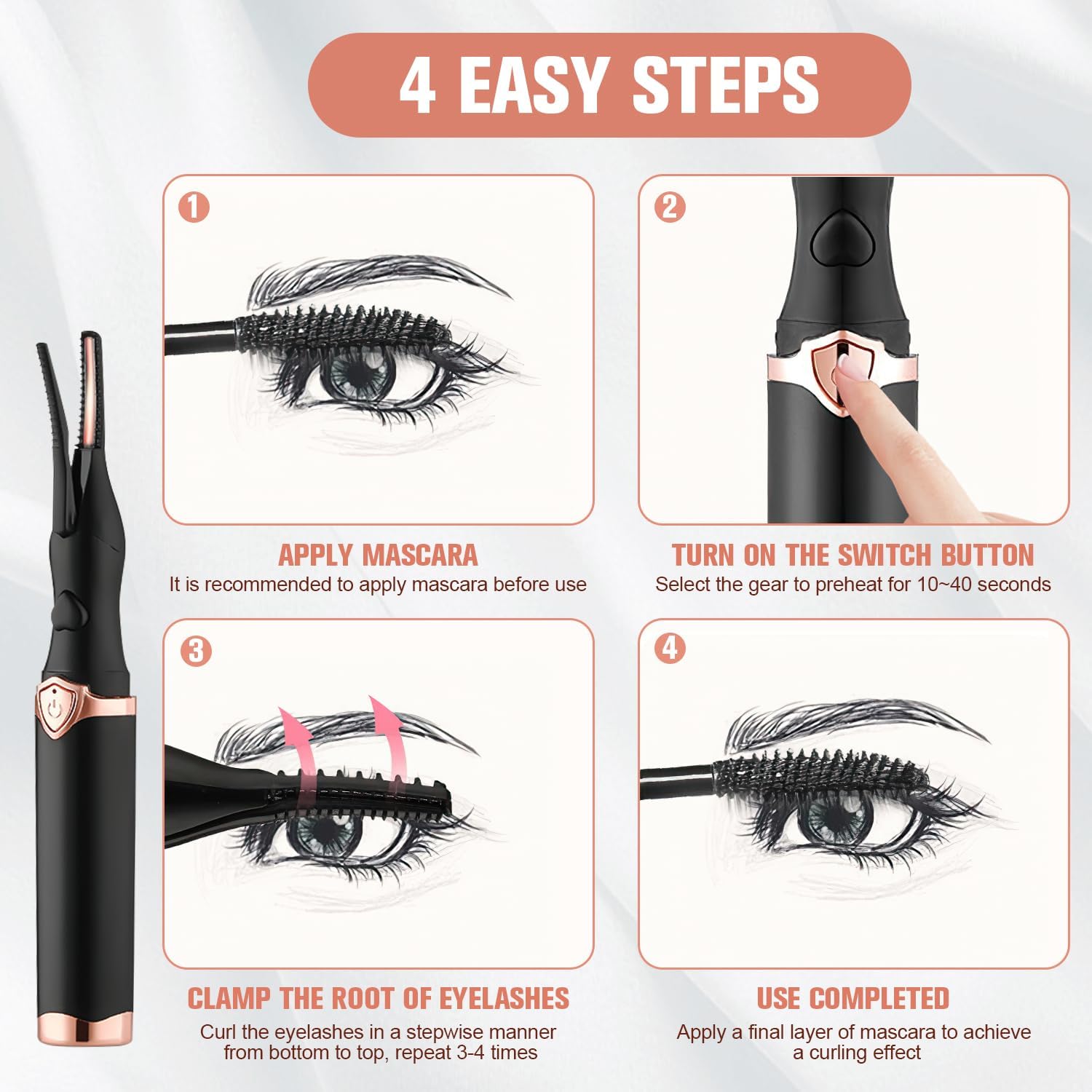 4 EASY STEPS

1

APPLY MASCARA
It is recommended to apply mascara before use

2

TURN ON THE SWITCH BUTTON
Select the gear to preheat for 10~40 seconds

3

CLAMP THE ROOT OF EYELASHES
Curl the eyelashes in a stepwise manner from bottom to top, repeat 3-4 times

4

USE COMPLETED
Apply a final layer of mascara to achieve a curling effect