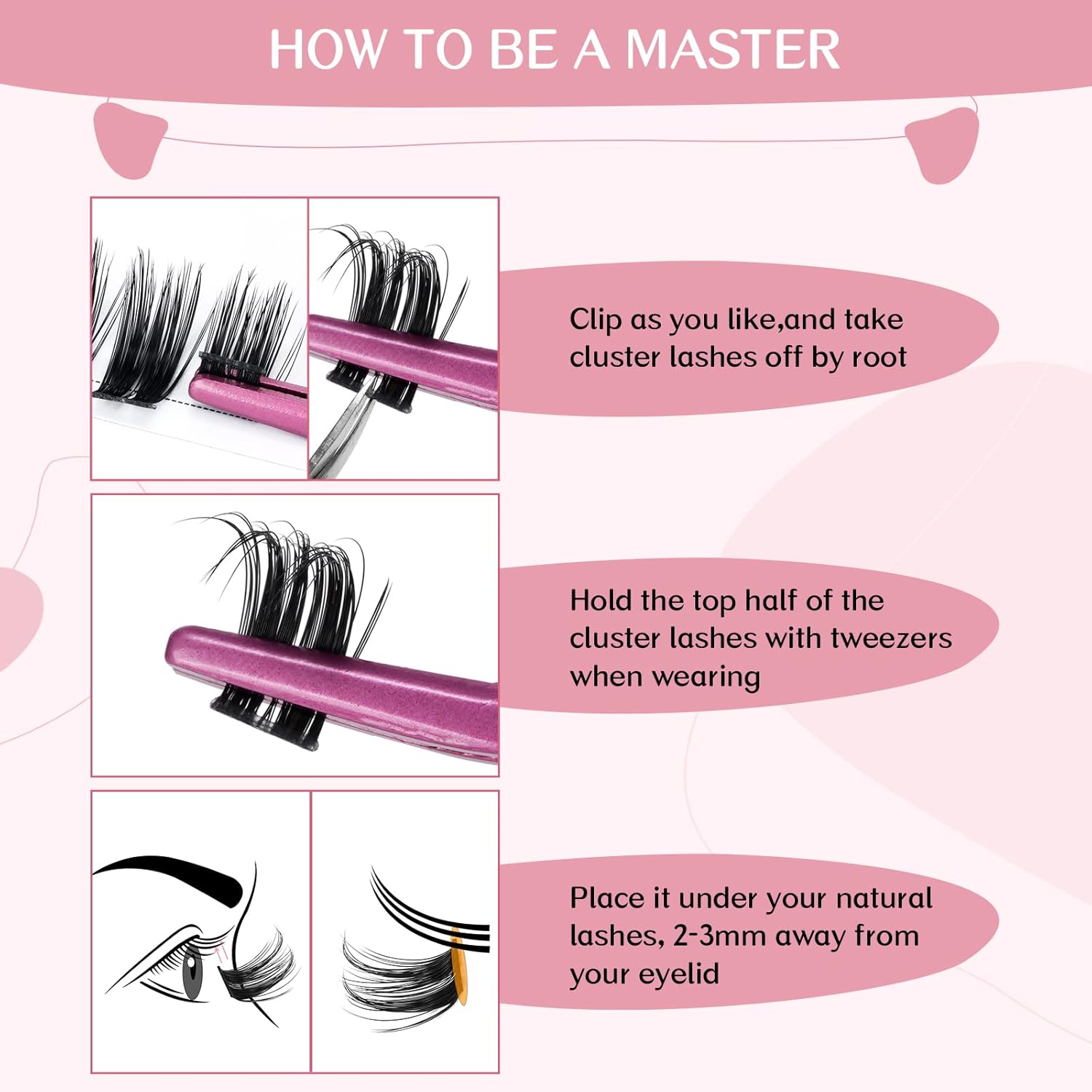 HOW TO BE A MASTER

Clip as you like,and take cluster lashes off by root

Hold the top half of the cluster lashes with tweezers when wearing

Place it under your natural lashes, 2-3mm away from your eyelid