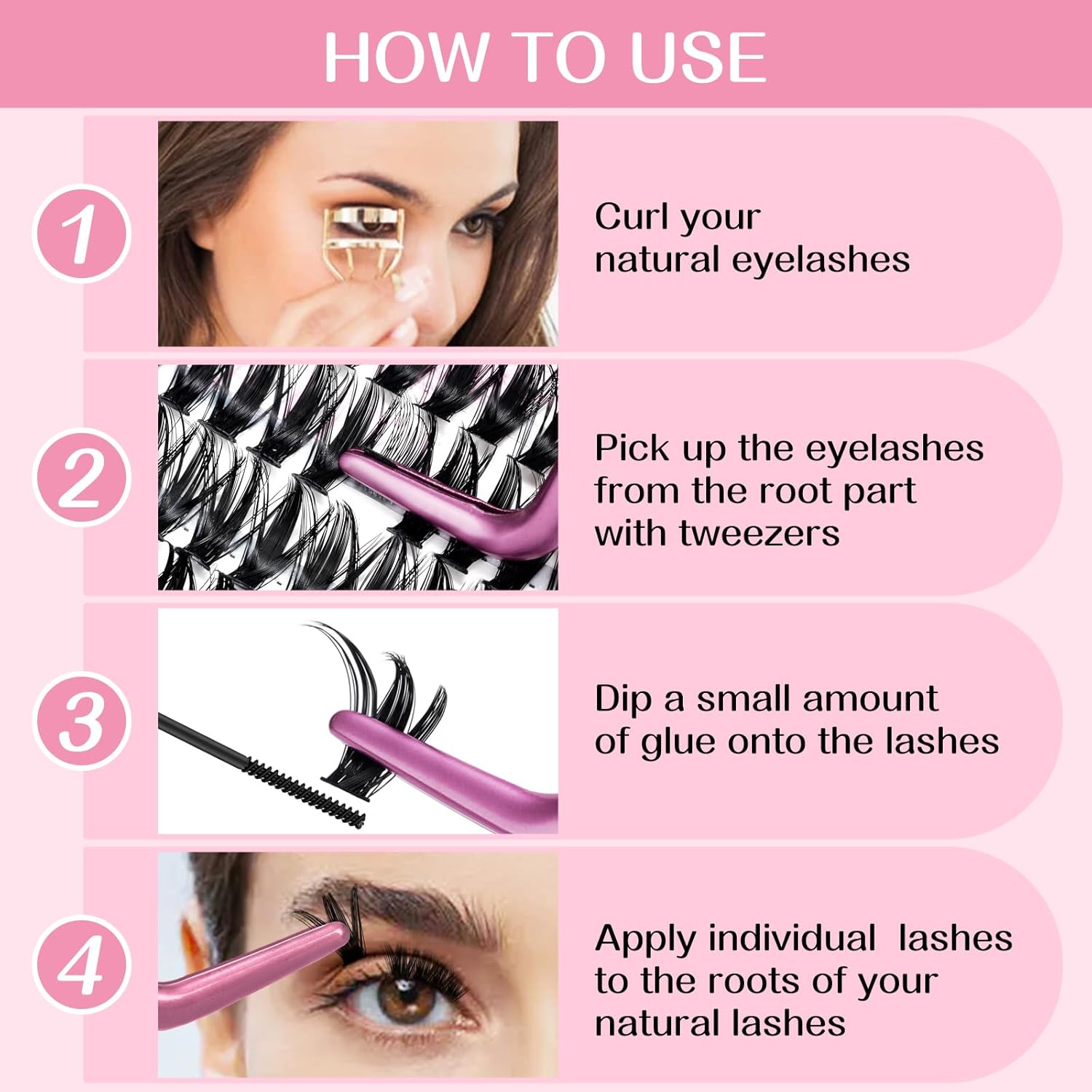 HOW TO USE

1

Curl your natural eyelashes

2

Pick up the eyelashes from the root part with tweezers

3

Dip a small amount of glue onto the lashes

4

Apply individual lashes to the roots of your natural lashes