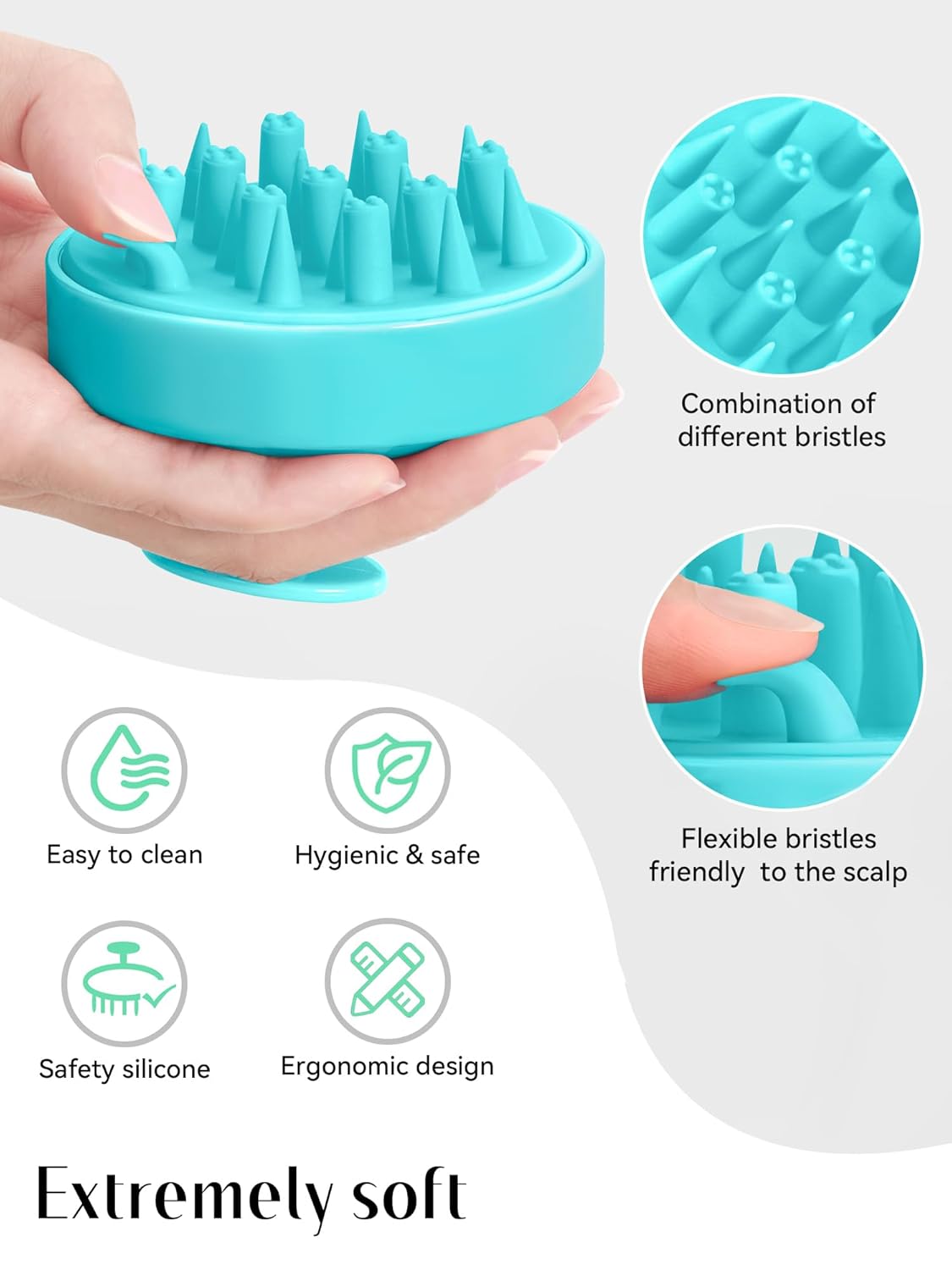 Combination of different bristles

Flexible bristles friendly to the scalp

Easy to clean

Hygienic & safe

Safety silicone

Ergonomic design

Extremely soft