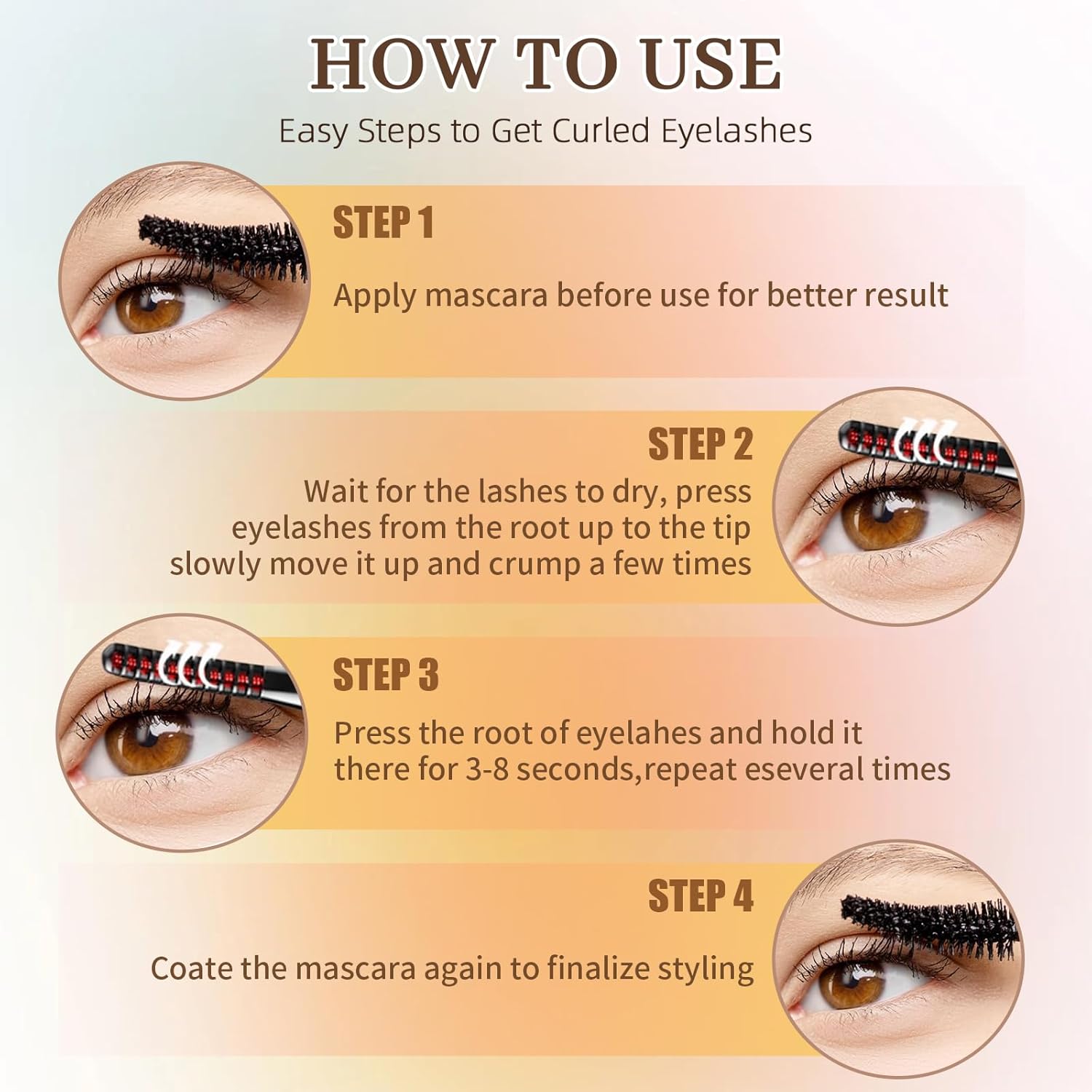 HOW TO USE
Easy Steps to Get Curled Eyelashes

STEP 1
Apply mascara before use for better result

STEP 2
Wait for the lashes to dry, press eyelashes from the root up to the tip slowly move it up and crump a few times

STEP 3
Press the root of eyelahes and hold it there for 3-8 seconds,repeat eseveral times

STEP 4
Coate the mascara again to finalize styling