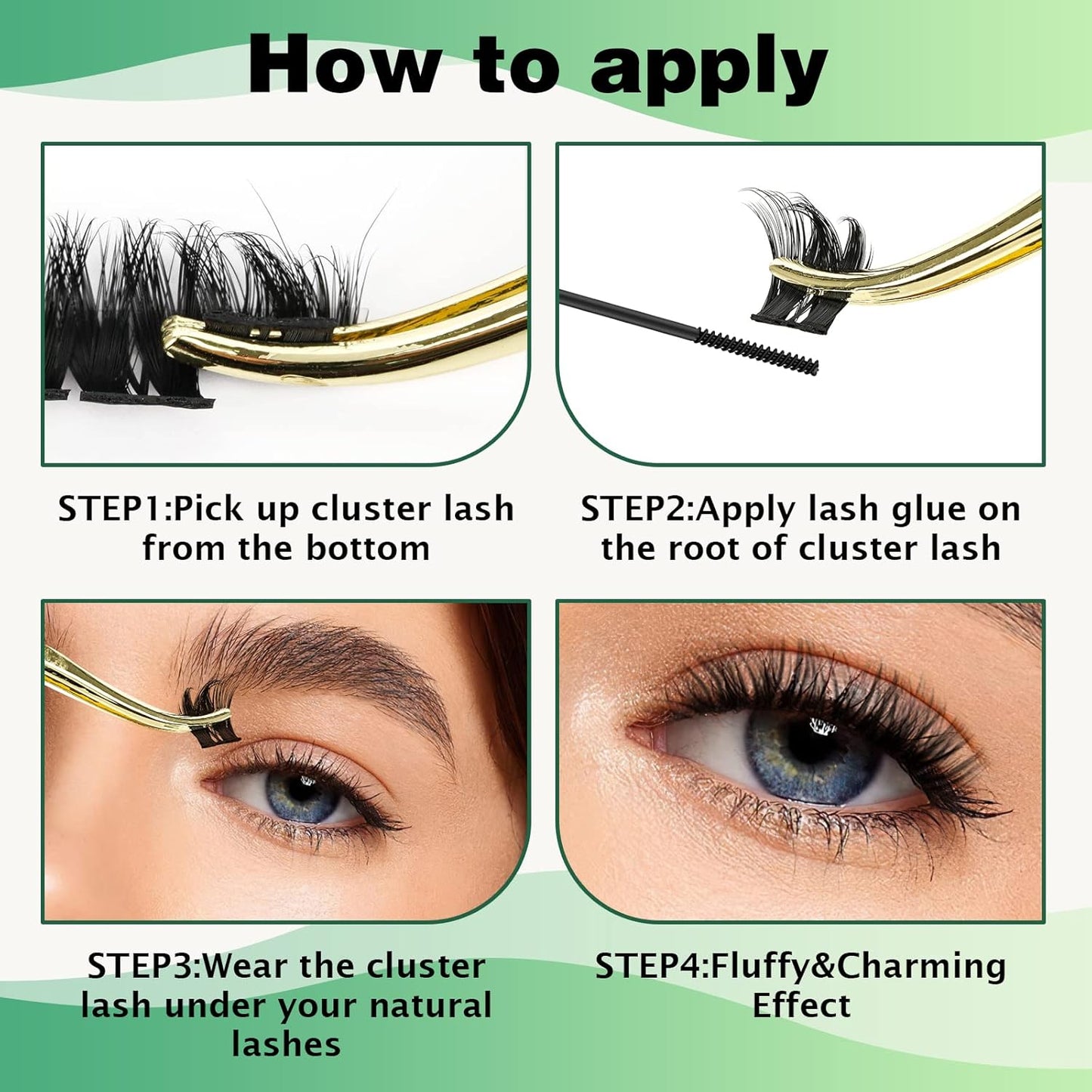 How to apply

STEP1:Pick up cluster lash from the bottom

STEP2:Apply lash glue on the root of cluster lash

STEP3:Wear the cluster lash under your natural lashes

STEP4:Fluffy&Charming Effect