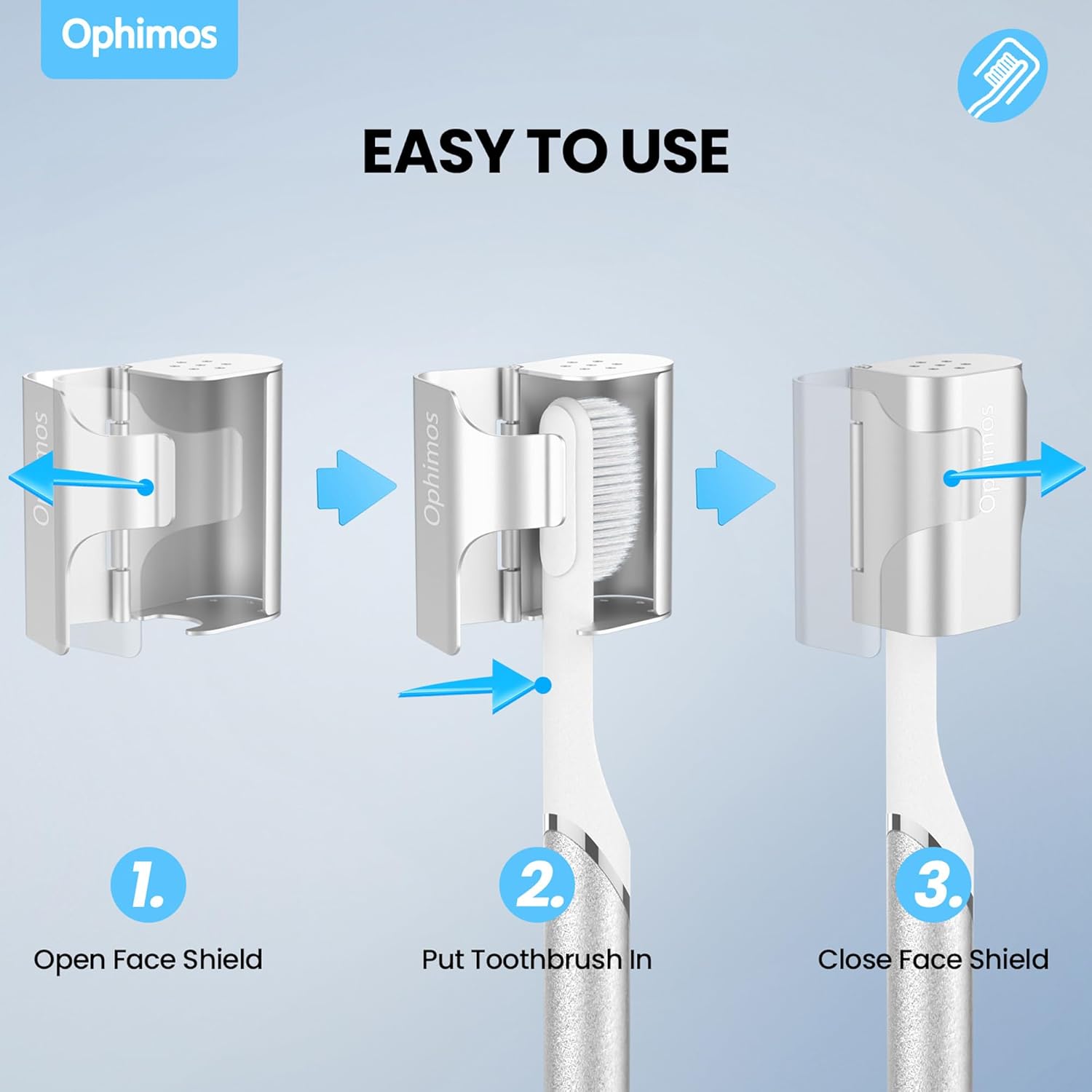 Ophimos

EASY TO USE

Ophimos

Ophimos

Ophimos

1.

Open Face Shield

2.

Put Toothbrush In

3.

Close Face Shield