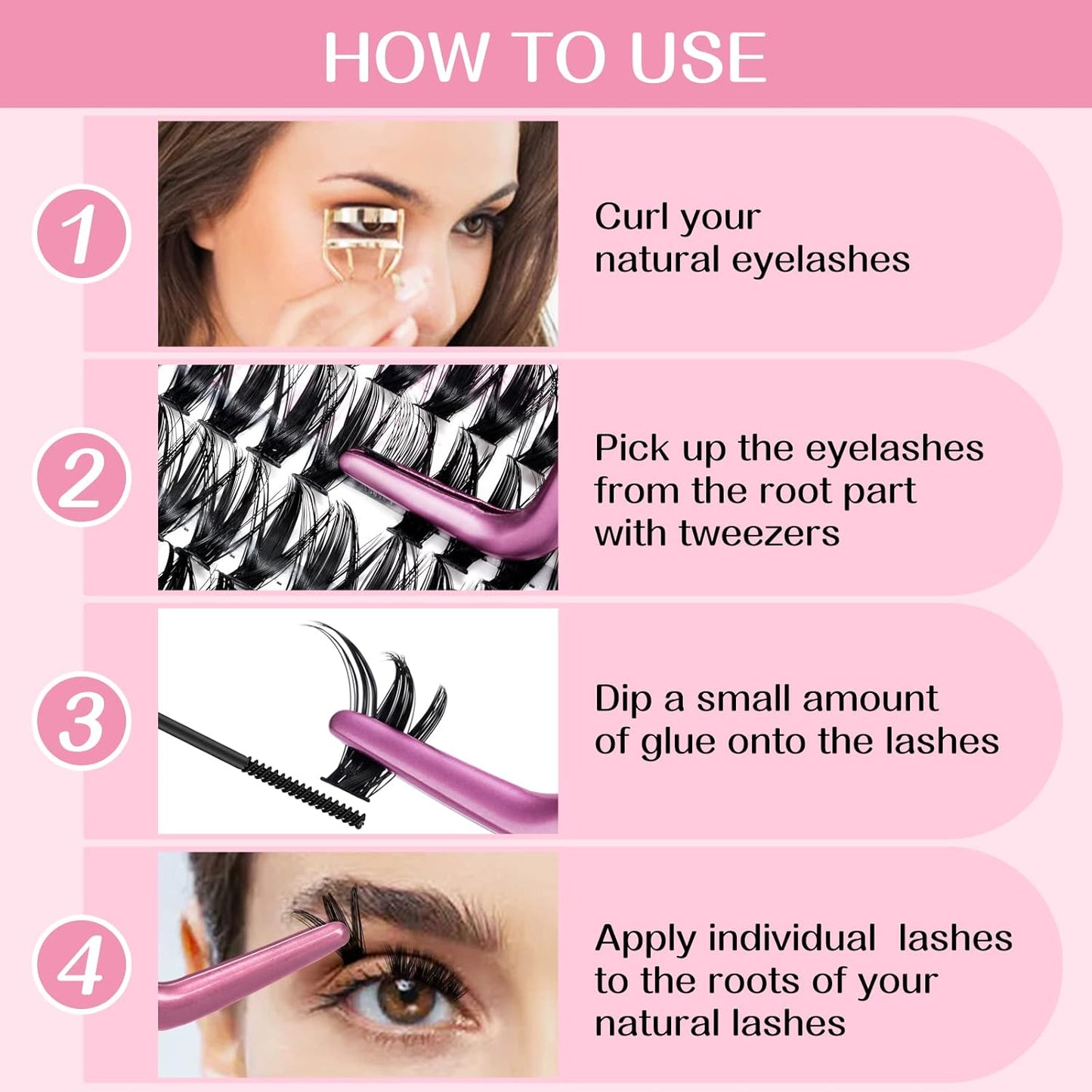 HOW TO USE

1

Curl your natural eyelashes

2

Pick up the eyelashes from the root part with tweezers

3

Dip a small amount of glue onto the lashes

4

Apply individual  lashes to the roots of your natural lashes