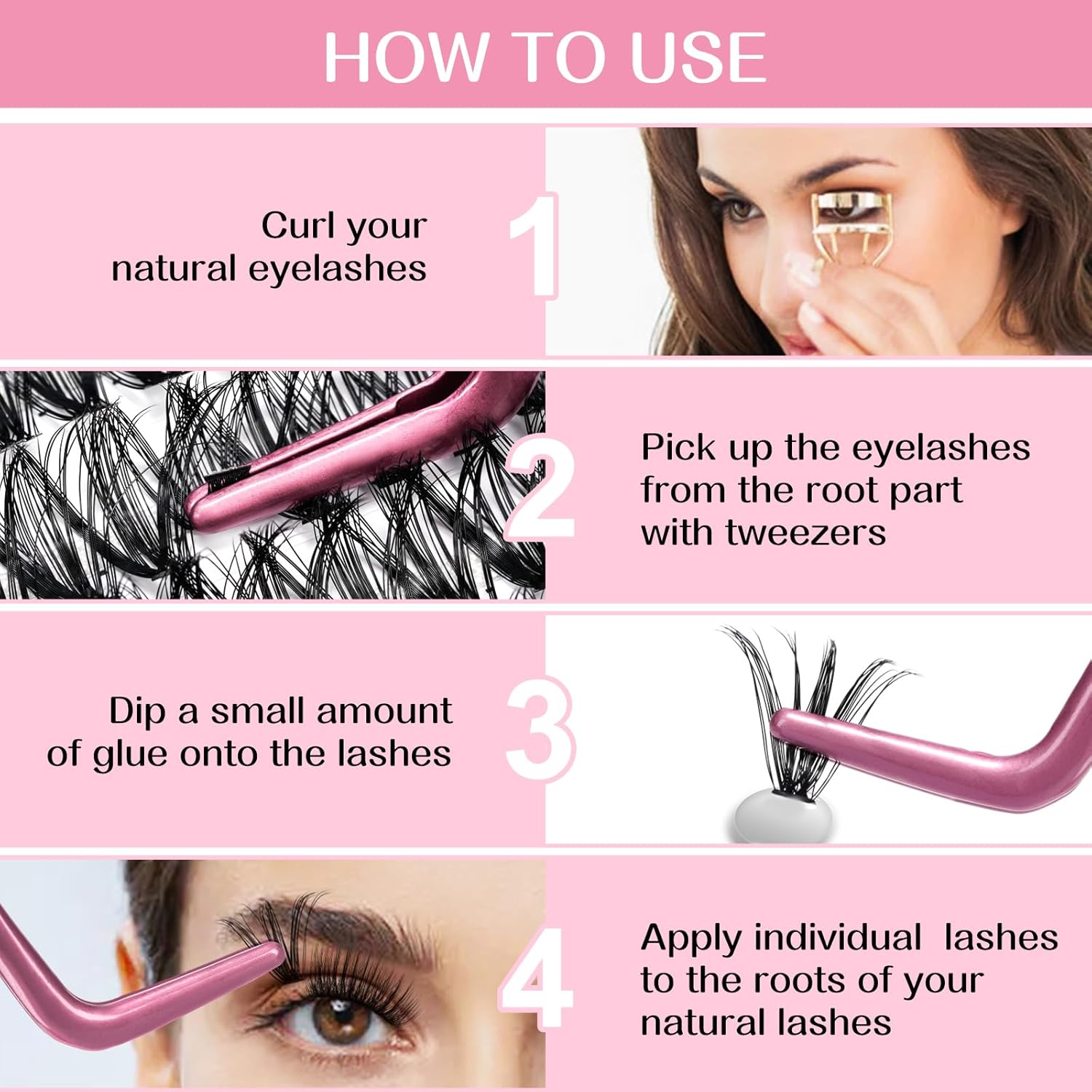 HOW TO USE

Curl your natural eyelashes

1

2

Pick up the eyelashes from the root part with tweezers

Dip a small amount of glue onto the lashes

3

4

Apply individual  lashes to the roots of your natural lashes