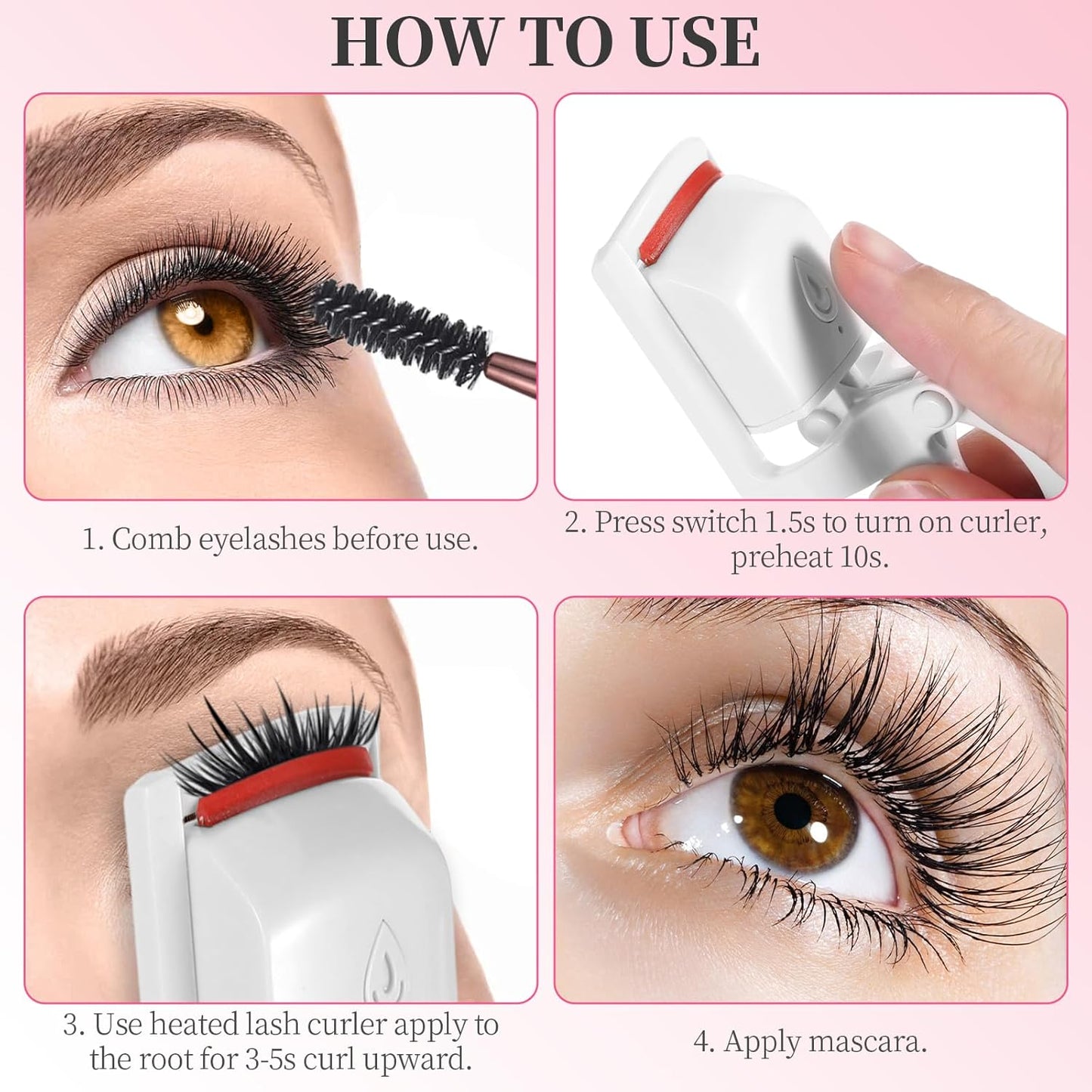 HOW TO USE

1. Comb eyelashes before use.

2. Press switch 1.5s to turn on curler, preheat 10s.

3. Use heated lash curler apply to the root for 3-5s curl upward.

4. Apply mascara.