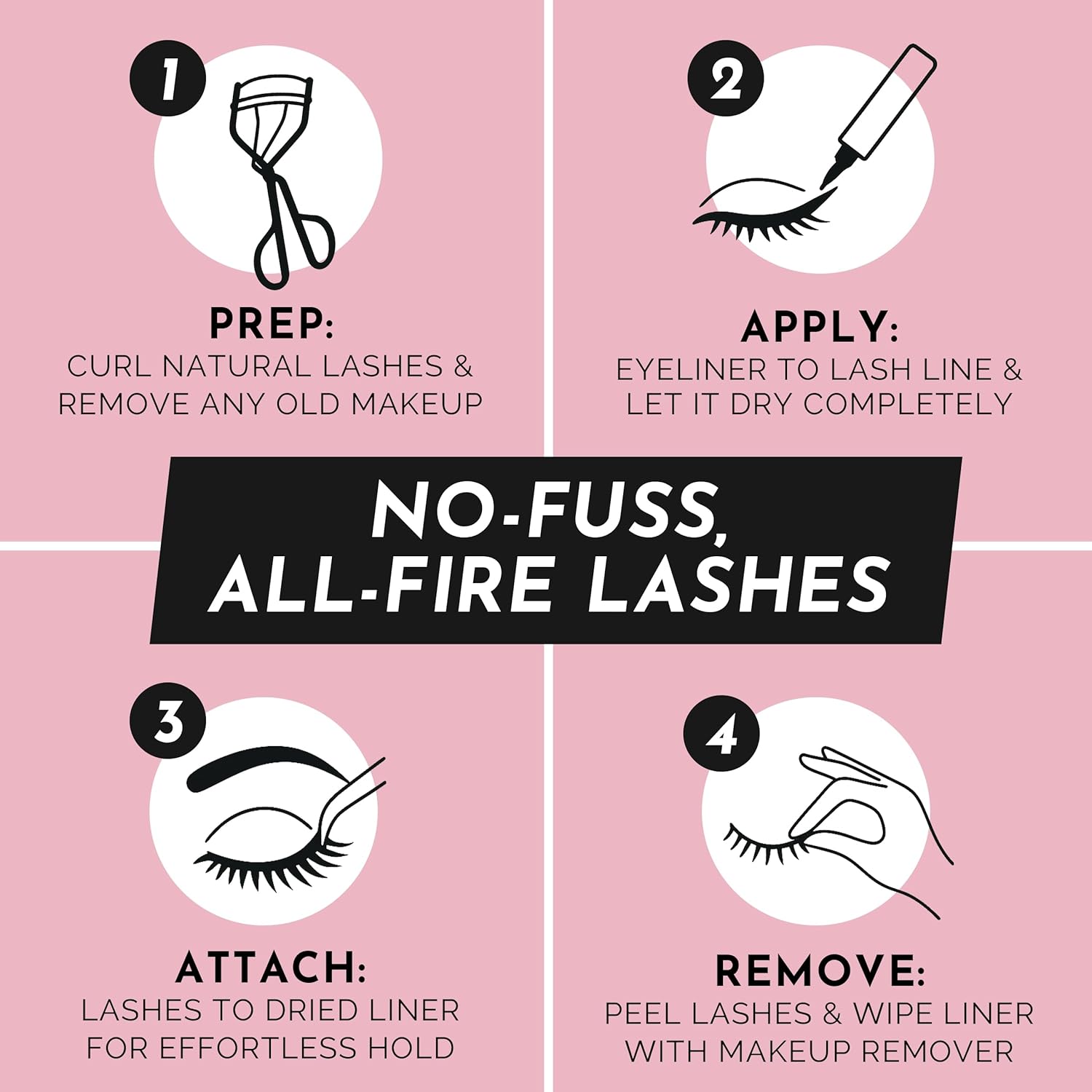 1

PREP:
CURL NATURAL LASHES & REMOVE ANY OLD MAKEUP

2

APPLY:
EYELINER TO LASH LINE & LET IT DRY COMPLETELY

NO-FUSS, ALL-FIRE LASHES

3

ATTACH:
LASHES TO DRIED LINER FOR EFFORTLESS HOLD

4

REMOVE:
PEEL LASHES & WIPE LINER WITH MAKEUP REMOVER