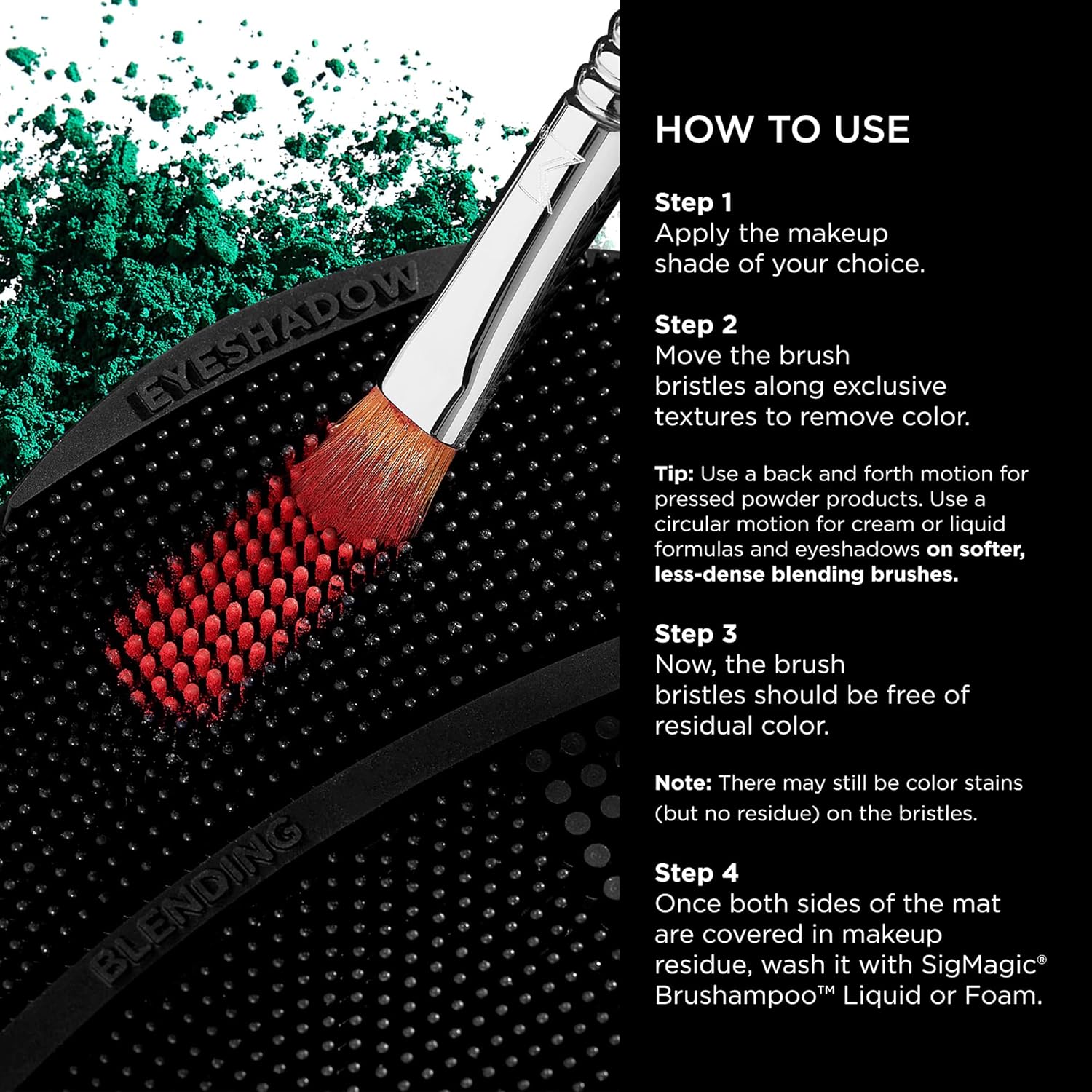 EYESHADOW

BLENDING

HOW TO USE

Step 1
Apply the makeup shade of your choice.

Step 2
Move the brush bristles along exclusive textures to remove color.

Tip: Use a back and forth motion for pressed powder products. Use a circular motion for cream or liquid formulas and eyeshadows on softer, less-dense blending brushes.

Step 3
Now, the brush bristles should be free of residual color.

Note: There may still be color stains (but no residue) on the bristles.

Step 4
Once both sides of the mat are covered in makeup residue, wash it with SigMagic® Brushampoo™ Liquid or Foam.