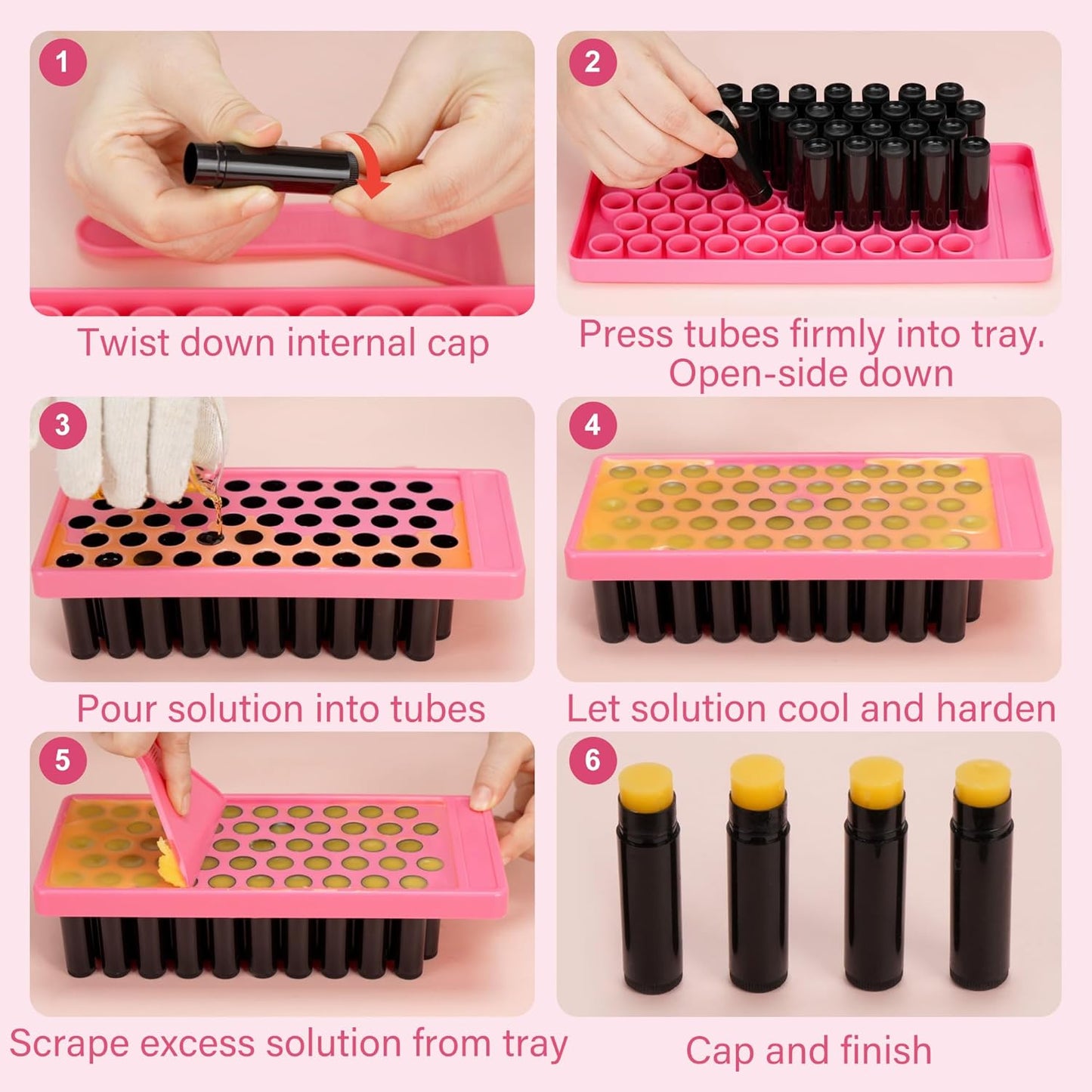 1

Twist down internal cap

2

Press tubes firmly into tray. Open-side down

3

Pour solution into tubes

4

Let solution cool and harden

5

Scrape excess solution from tray

6

Cap and finish