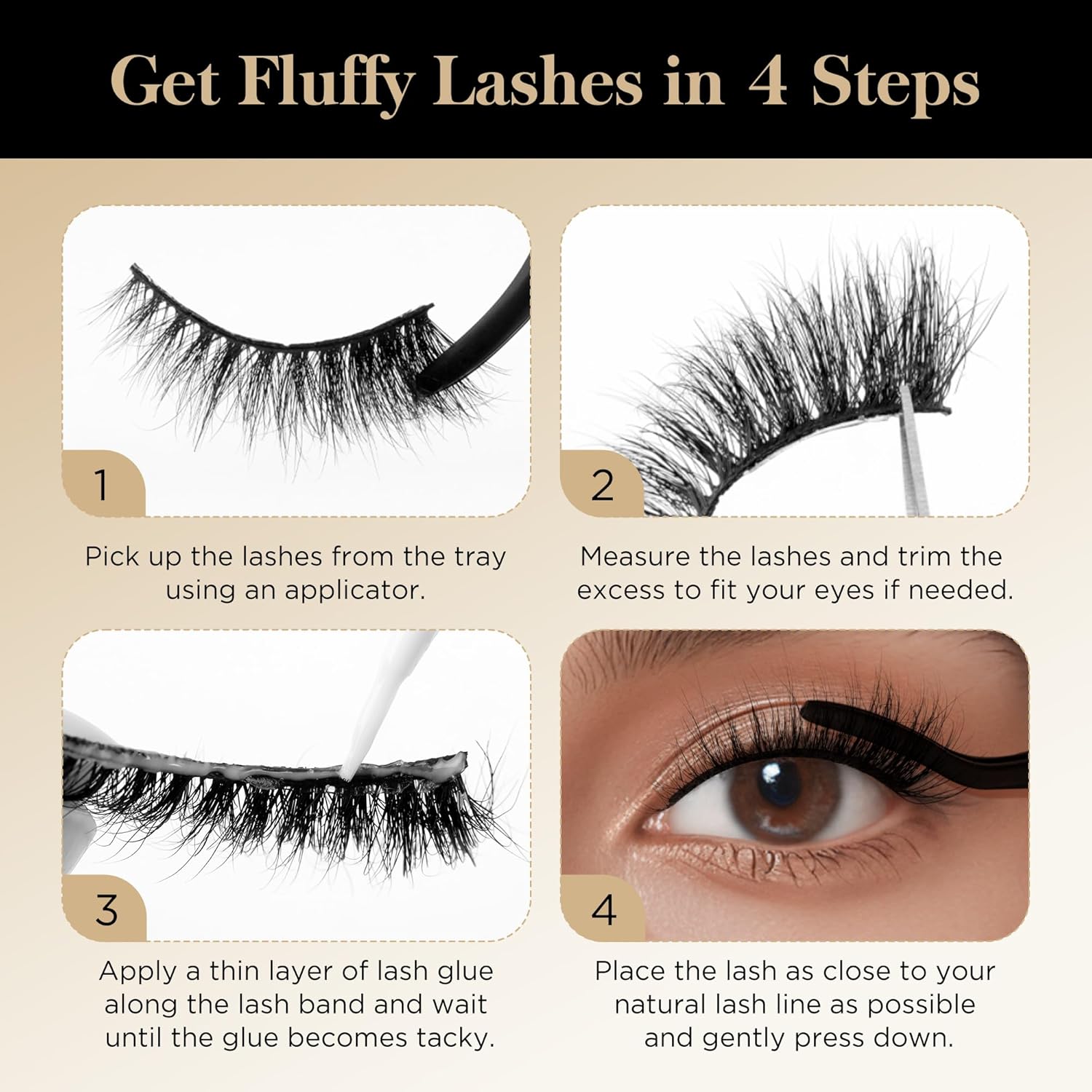 Get Fluffy Lashes in 4 Steps

1

Pick up the lashes from the tray using an applicator.

2

Measure the lashes and trim the excess to fit your eyes if needed.

3

Apply a thin layer of lash glue along the lash band and wait until the glue becomes tacky.

4

Place the lash as close to your natural lash line as possible and gently press down.